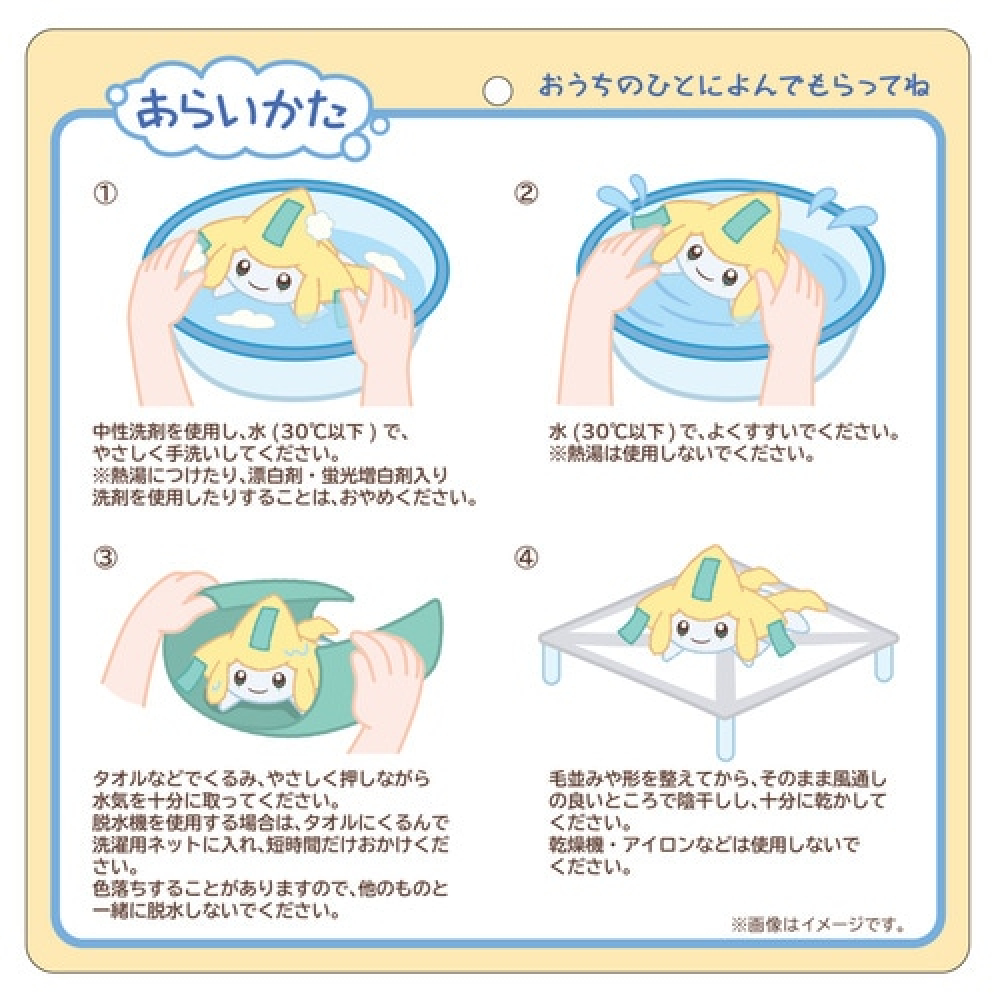 あらいかた

おうちのひとによんでもらってね

①

中性洗剤を使用し､水（30℃以下）で、やさしく手洗いしてください。
※熱湯につけたり､漂白剤・蛍光増白剤入り洗剤を使用したりすることは､おやめください。

②

水（30℃以下）で、よくすすいでください。
※熱湯は使用しないでください。

③

タオルなどでくるみ､やさしく押しながら水気を十分に取ってください。
脱水機を使用する場合は､タオルにくるんで洗濯用ネットに入れ､短時間だけおかけください。
色落ちすることがありますので､他のものと一緒に脱水しないでください。

④

毛並みや形を整えてから､そのまま風通しの良いところで陰干しし､十分に乾かしてください。
乾燥機・アイロンなどは使用しないでください。

※画像はイメージです。